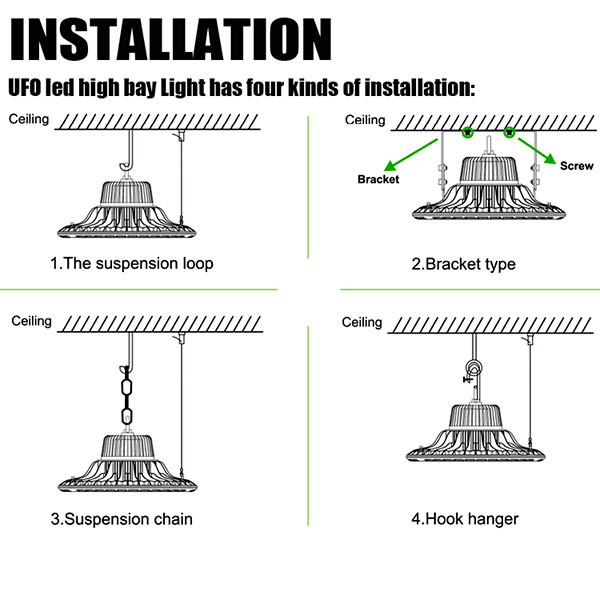 INSTALLATION

UFO led high bay Light has four kinds of installation:

Ceiling

1.The suspension loop

Ceiling

Bracket

Screw

2.Bracket type

Ceiling

3.Suspension chain

Ceiling

4.Hook hanger