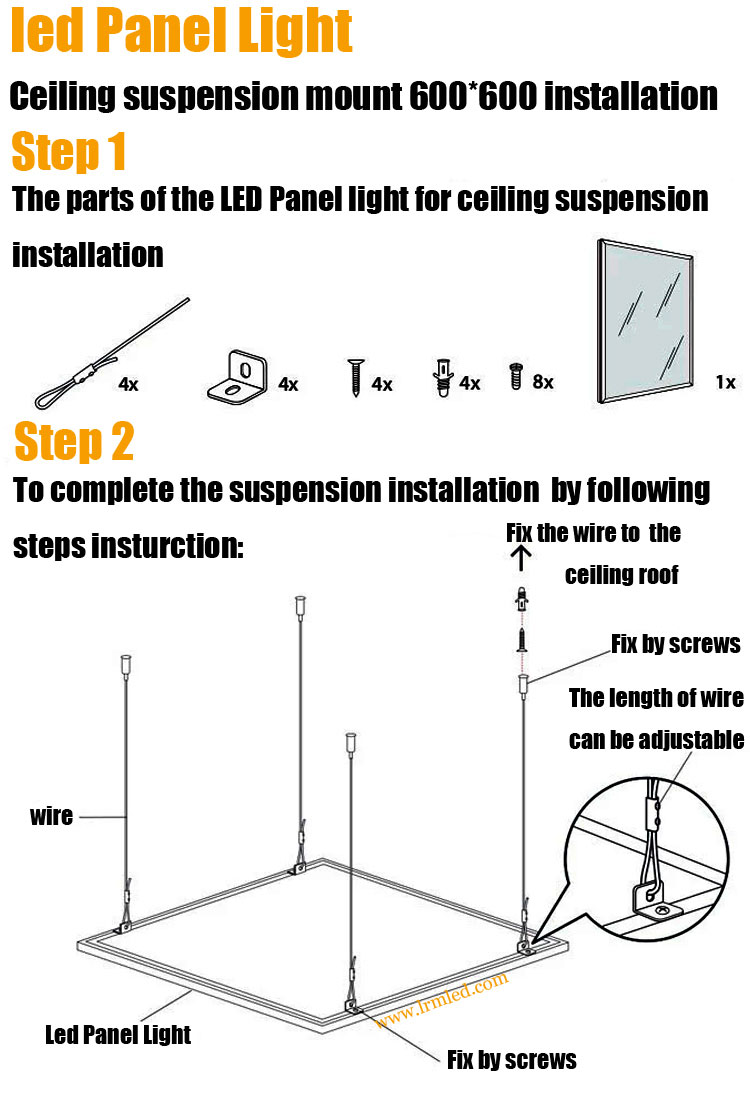 led Panel Light

Ceiling suspension mount 600*600 installation

Step 1

The parts of the LED Panel light for ceiling suspension installation

4x 4x 4x 4x 8x 1x

Step 2

To complete the suspension installation by following steps insturction:

Fix the wire to the ceiling roof

Fix by screws

The length of wire can be adjustable

wire

Led Panel Light

www.lrmled.com

Fix by screws